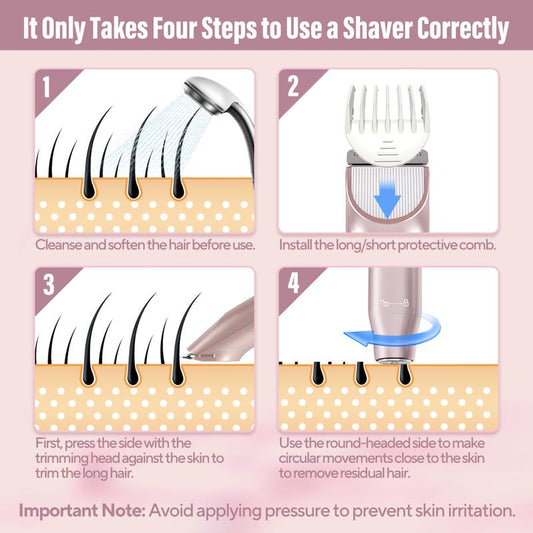 It Only Takes Four Steps to Use a Shaver Correctly

1

Cleanse and soften the hair before use.

2

Install the long/short protective comb.

3

First, press the side with the trimming head against the skin to trim the long hair.

4

Use the round-headed side to make circular movements close to the skin to remove residual hair.

Important Note: Avoid applying pressure to prevent skin irritation.