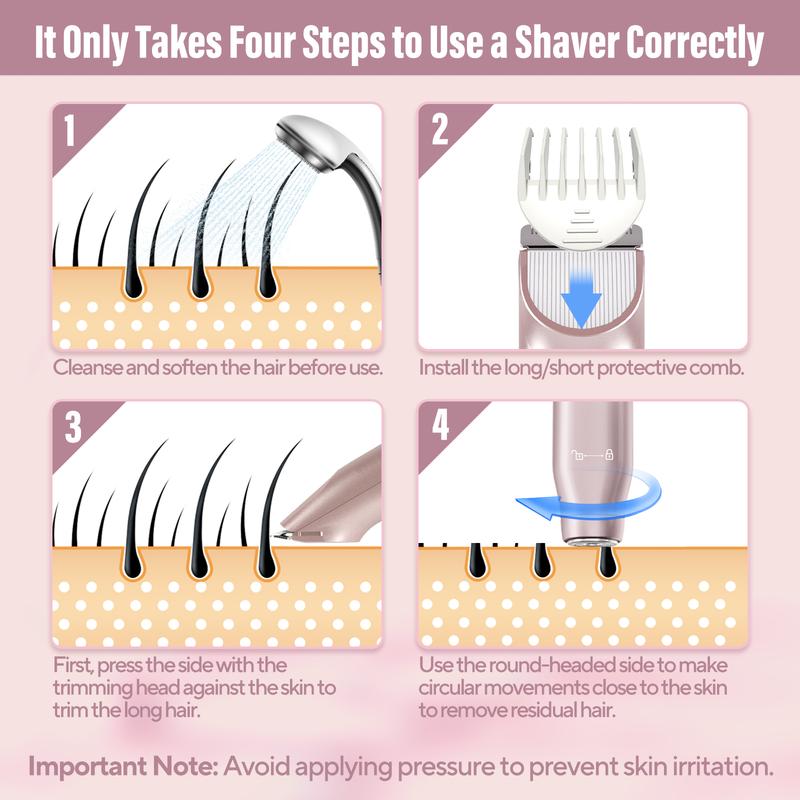 It Only Takes Four Steps to Use a Shaver Correctly

1

Cleanse and soften the hair before use.

2

Install the long/short protective comb.

3

First, press the side with the trimming head against the skin to trim the long hair.

4

Use the round-headed side to make circular movements close to the skin to remove residual hair.

Important Note: Avoid applying pressure to prevent skin irritation.